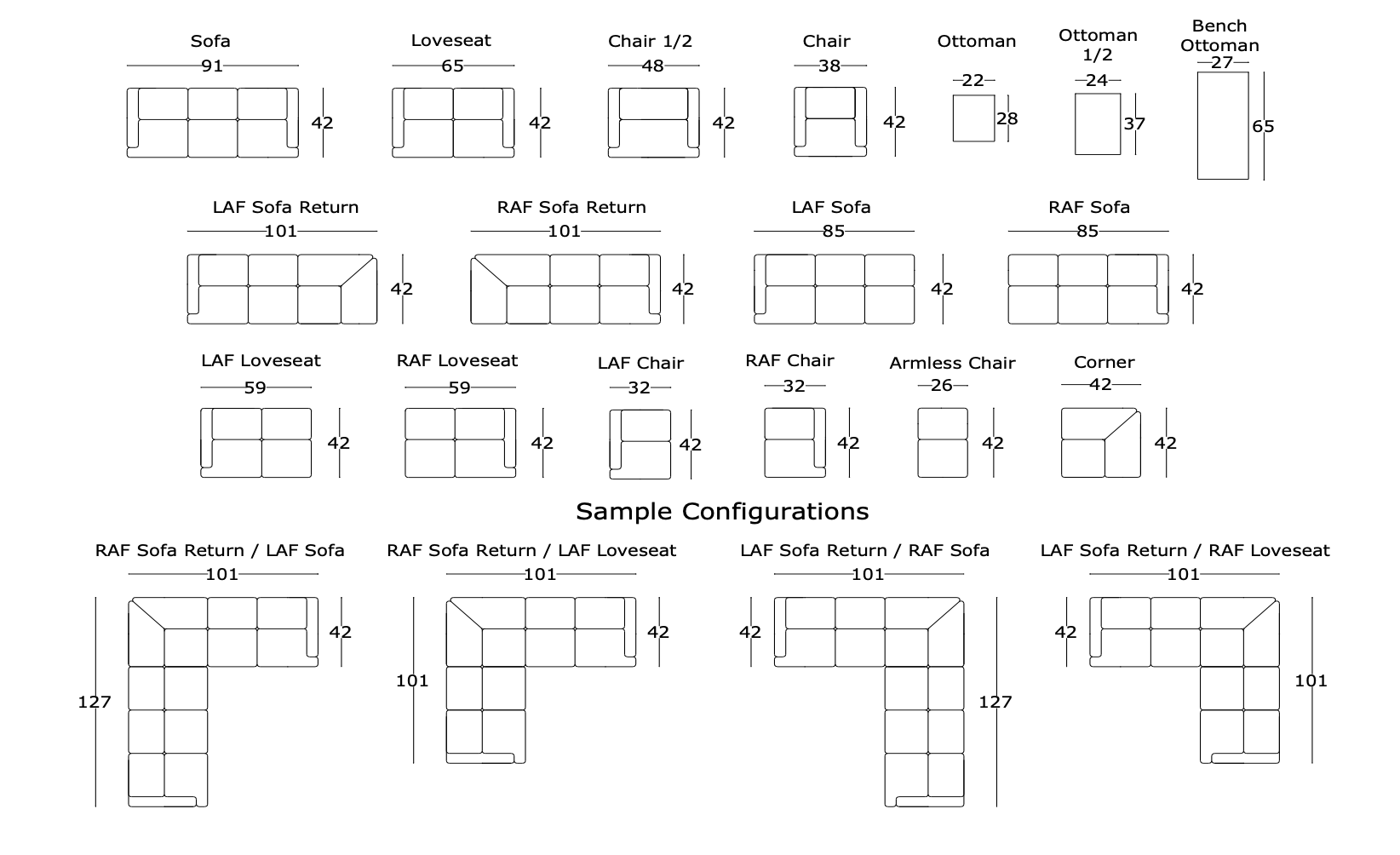 Sofa
91
42

Loveseat
65
42

Chair 1/2
48
42

Chair
38
42

Ottoman
22
28

Ottoman 1/2
24
37

Bench Ottoman
27
65

LAF Sofa Return
101
42

RAF Sofa Return
101
42

LAF Sofa
85
42

RAF Sofa
85
42

LAF Loveseat
59
42

RAF Loveseat
59
42

LAF Chair
32
42

RAF Chair
32
42

Armless Chair
26
42

Corner
42
42

Sample Configurations

RAF Sofa Return / LAF Sofa
101
42
127

RAF Sofa Return / LAF Loveseat
101
42
101

LAF Sofa Return / RAF Sofa
101
42
127

LAF Sofa Return / RAF Loveseat
101
42
101