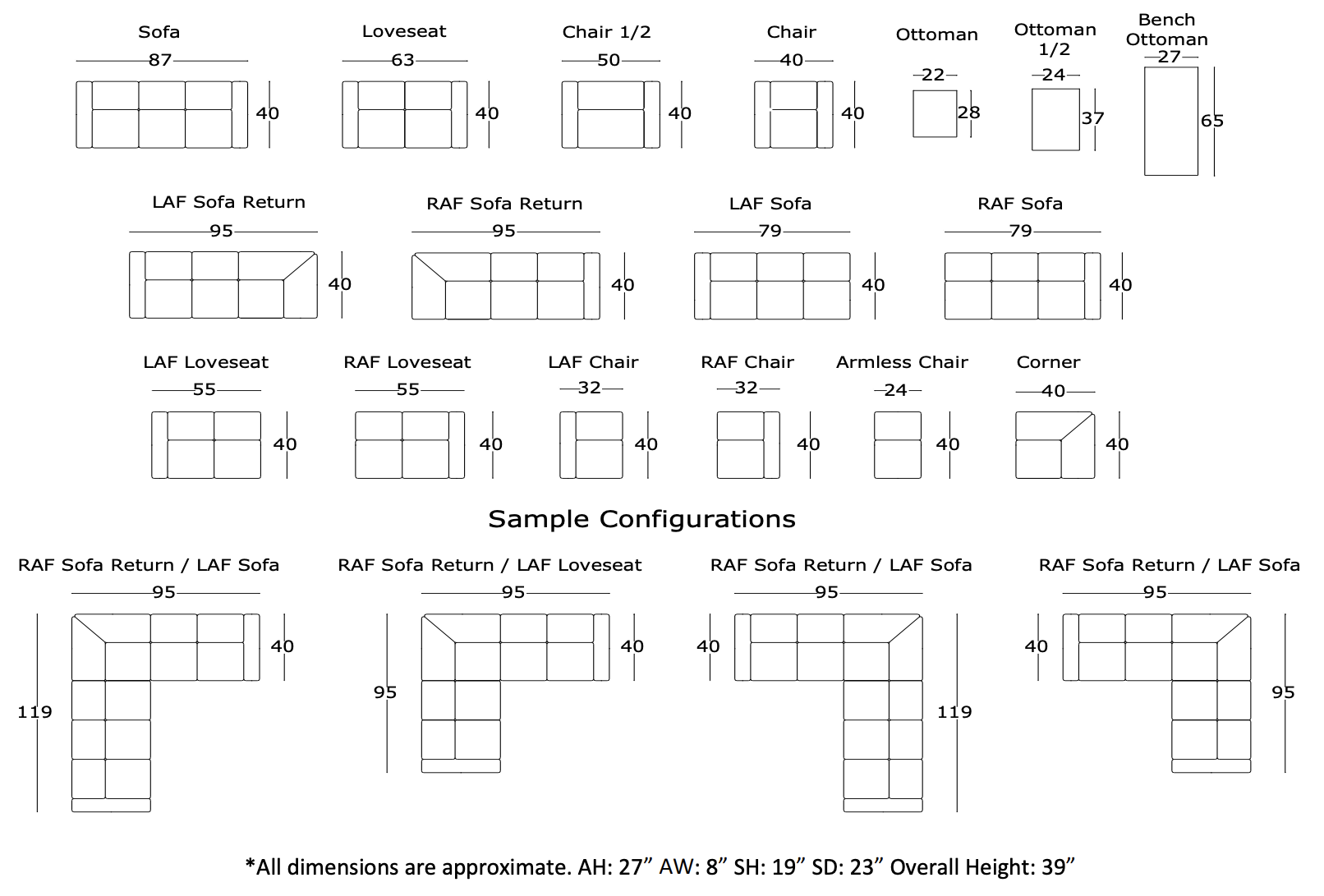 Sofa
87
40

Loveseat
63
40

Chair 1/2
50
40

Chair
40
40

Ottoman
22
28

Ottoman 1/2
24
37

Bench Ottoman
27
65

LAF Sofa Return
95
40

RAF Sofa Return
95
40

LAF Sofa
79
40

RAF Sofa
79
40

LAF Loveseat
55
40

RAF Loveseat
55
40

LAF Chair
32
40

RAF Chair
32
40

Armless Chair
24
40

Corner
40
40

Sample Configurations

RAF Sofa Return / LAF Sofa
95
40
119

RAF Sofa Return / LAF Loveseat
95
40
95

RAF Sofa Return / LAF Sofa
95
40
119

RAF Sofa Return / LAF Sofa
95
40
95

*All dimensions are approximate. AH: 27” AW: 8” SH: 19” SD: 23” Overall Height: 39”