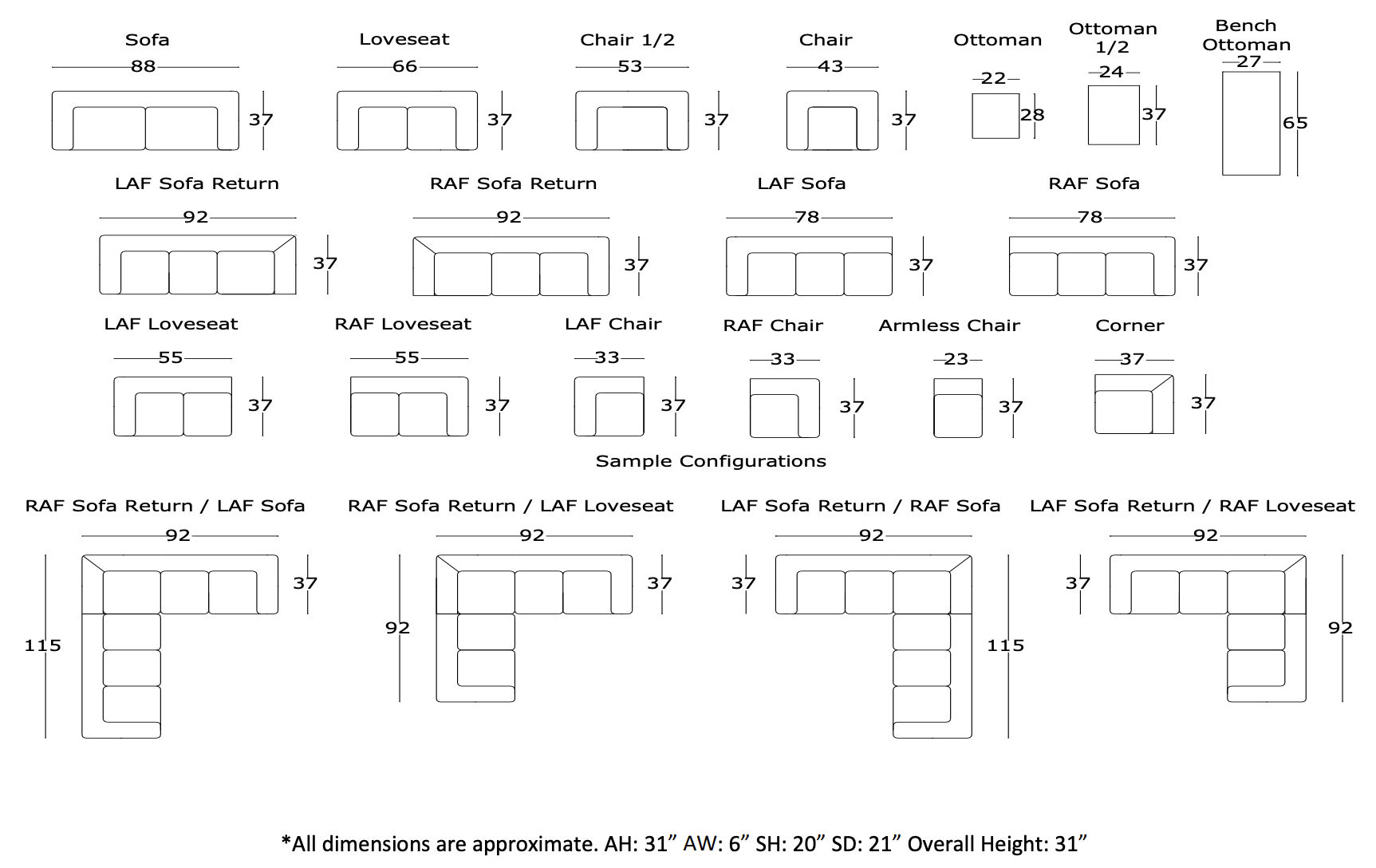 Sofa
88
37

Loveseat
66
37

Chair 1/2
53
37

Chair
43
37

Ottoman
22
28

Ottoman 1/2
24
37

Bench Ottoman
27
65

LAF Sofa Return
92
37

RAF Sofa Return
92
37

LAF Sofa
78
37

RAF Sofa
78
37

LAF Loveseat
55
37

RAF Loveseat
55
37

LAF Chair
33
37

RAF Chair
33
37

Armless Chair
23
37

Corner
37
37

Sample Configurations

RAF Sofa Return / LAF Sofa
92
37
115

RAF Sofa Return / LAF Loveseat
92
37
92

LAF Sofa Return / RAF Sofa
92
37
115

LAF Sofa Return / RAF Loveseat
92
37
92

*All dimensions are approximate. AH: 31” AW: 6” SH: 20” SD: 21” Overall Height: 31”