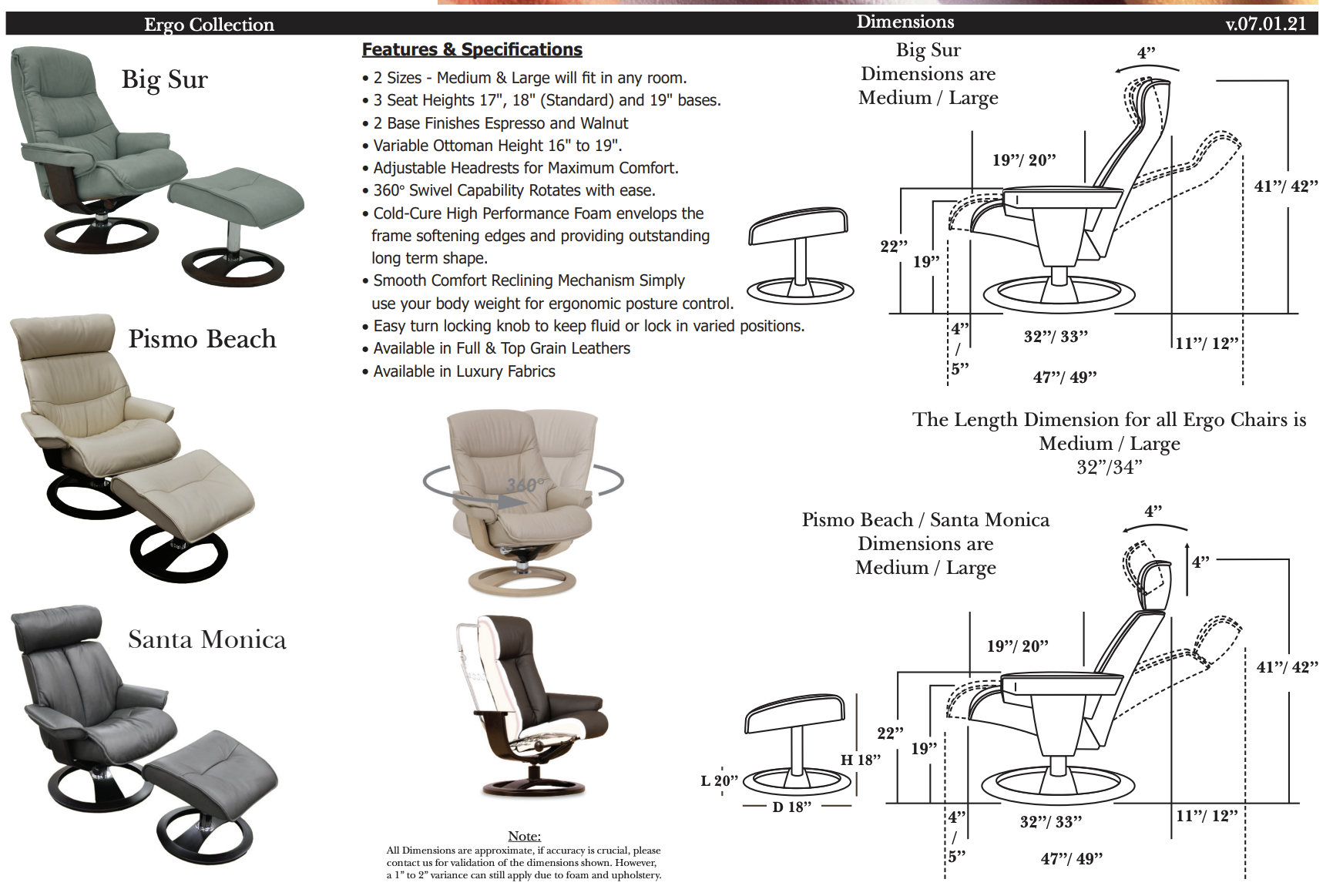 Ergo Collection

Dimensions

v.07.01.21

Big Sur

Pismo Beach

Santa Monica

Features & Specifications

• 2 Sizes - Medium & Large will fit in any room.
• 3 Seat Heights 17", 18" (Standard) and 19" bases.
• 2 Base Finishes Espresso and Walnut
• Variable Ottoman Height 16" to 19".
• Adjustable Headrests for Maximum Comfort.
• 360° Swivel Capability Rotates with ease.
• Cold-Cure High Performance Foam envelops the frame softening edges and providing outstanding long term shape.
• Smooth Comfort Reclining Mechanism Simply use your body weight for ergonomic posture control.
• Easy turn locking knob to keep fluid or lock in varied positions.
• Available in Full & Top Grain Leathers
• Available in Luxury Fabrics

360°

Note:
All Dimensions are approximate, if accuracy is crucial, please contact us for validation of the dimensions shown. However, a 1" to 2" variance can still apply due to foam and upholstery.

Big Sur
Dimensions are
Medium / Large

4"
19"/ 20"
41"/ 42"
22"
19"
4"
/
5"
32"/ 33"
11"/ 12"
47"/ 49"

The Length Dimension for all Ergo Chairs is
Medium / Large
32"/34"

Pismo Beach / Santa Monica
Dimensions are
Medium / Large

4"
4"
19"/ 20"
41"/ 42"
22"
19"
H 18"
L 20"
D 18"
4"
/
5"
32"/ 33"
11"/ 12"
47"/ 49"