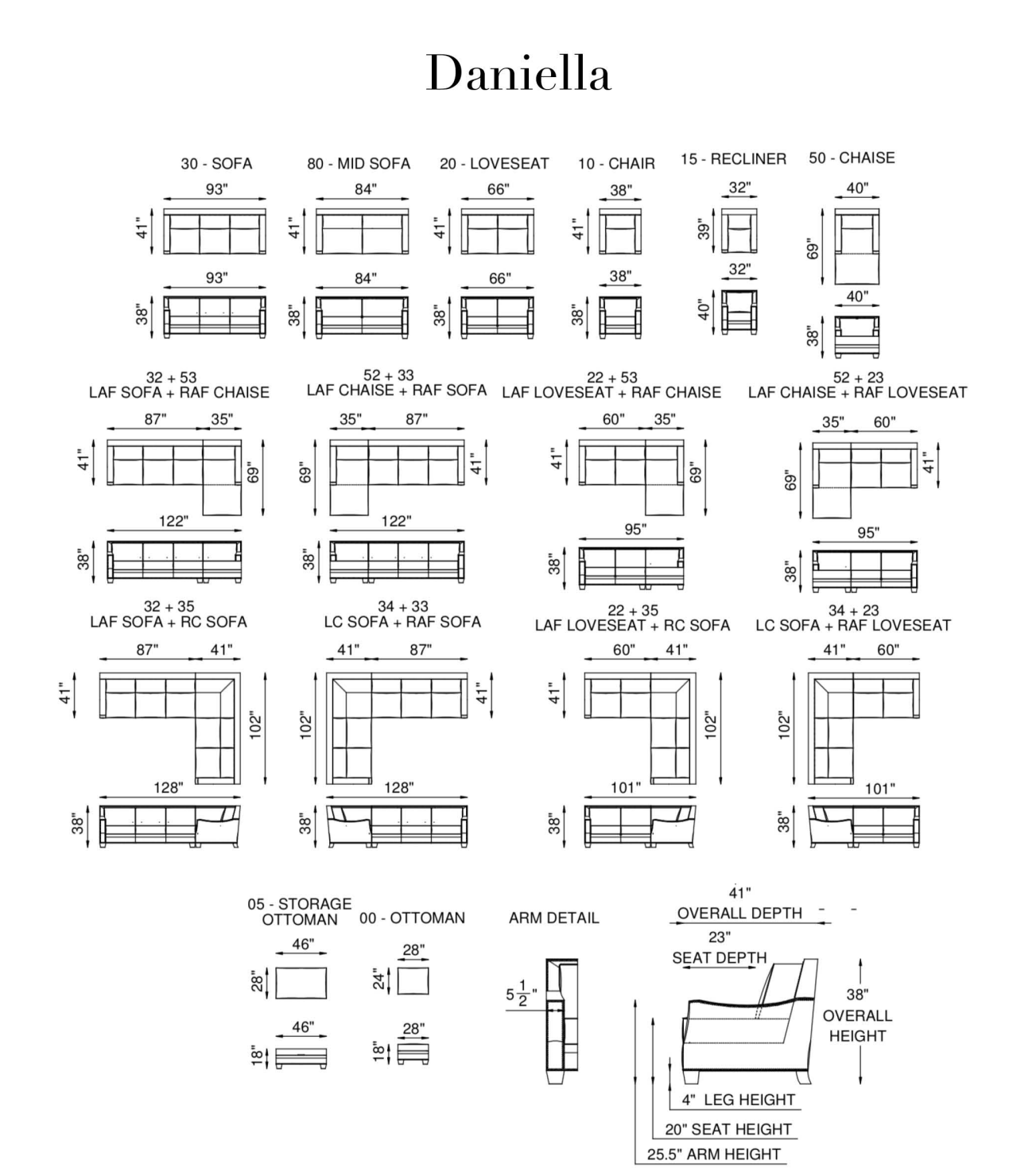 Daniella

30 - SOFA
93"
41"
93"
38"

80 - MID SOFA
84"
41"
84"
38"

20 - LOVESEAT
66"
41"
66"
38"

10 - CHAIR
38"
41"
38"
38"

15 - RECLINER
32"
39"
32"
40"

50 - CHAISE
40"
69"
40"
38"

32 + 53
LAF SOFA + RAF CHAISE
87" 35"
41" 69"
122"
38"

52 + 33
LAF CHAISE + RAF SOFA
35" 87"
69" 41"
122"
38"

22 + 53
LAF LOVESEAT + RAF CHAISE
60" 35"
41" 69"
95"
38"

52 + 23
LAF CHAISE + RAF LOVESEAT
35" 60"
69" 41"
95"
38"

32 + 35
LAF SOFA + RC SOFA
87" 41"
41" 102"
128"
38"

34 + 33
LC SOFA + RAF SOFA
41" 87"
102" 41"
128"
38"

22 + 35
LAF LOVESEAT + RC SOFA
60" 41"
41" 102"
101"
38"

34 + 23
LC SOFA + RAF LOVESEAT
41" 60"
102"
101"
38"

05 - STORAGE OTTOMAN
46"
28"
46"
18"

00 - OTTOMAN
28"
24"
28"
18"

ARM DETAIL
$5\frac{1}{2}$"

41"
OVERALL DEPTH
23"
SEAT DEPTH
38"
OVERALL HEIGHT
4" LEG HEIGHT
20" SEAT HEIGHT
25.5" ARM HEIGHT